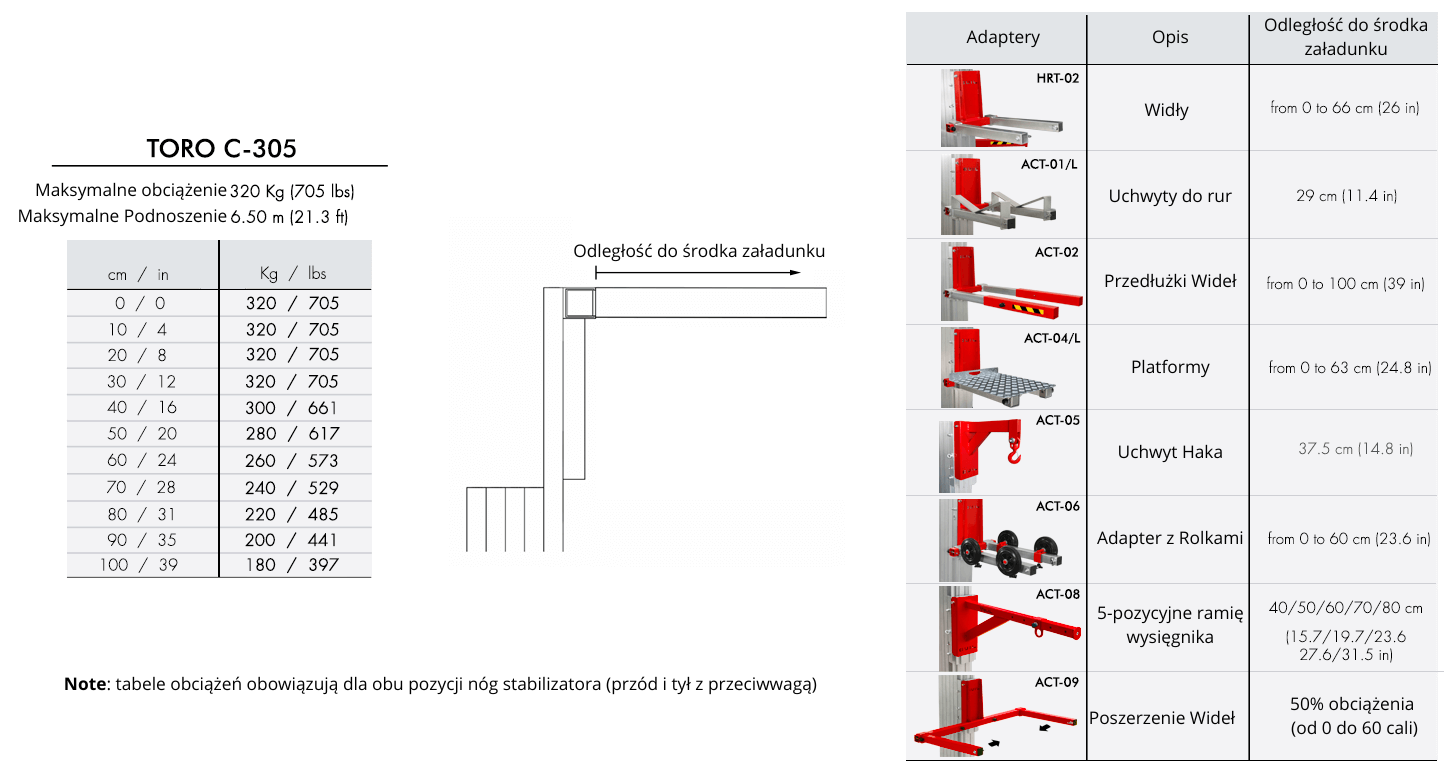 TORO C-305

Maksymalne obciążenie 320 Kg (705 lbs)
Maksymalne Podnoszenie 6.50 m (21.3 ft)

| cm / in | Kg / lbs |
|---|---|
| 0 / 0 | 320 / 705 |
| 10 / 4 | 320 / 705 |
| 20 / 8 | 320 / 705 |
| 30 / 12 | 320 / 705 |
| 40 / 16 | 300 / 661 |
| 50 / 20 | 280 / 617 |
| 60 / 24 | 260 / 573 |
| 70 / 28 | 240 / 529 |
| 80 / 31 | 220 / 485 |
| 90 / 35 | 200 / 441 |
| 100 / 39 | 180 / 397 |

Odległość do środka załadunku

**Note**: tabele obciążeń obowiązują dla obu pozycji nóg stabilizatora (przód i tył z przeciwwagą)

| Adaptery | Opis | Odległość do środka załadunku |
|---|---|---|
| HRT-02 | Widły | from 0 to 66 cm (26 in) |
| ACT-01/L | Uchwyty do rur | 29 cm (11.4 in) |
| ACT-02 | Przedłużki Wideł | from 0 to 100 cm (39 in) |
| ACT-04/L | Platformy | from 0 to 63 cm (24.8 in) |
| ACT-05 | Uchwyt Haka | 37.5 cm (14.8 in) |
| ACT-06 | Adapter z Rolkami | from 0 to 60 cm (23.6 in) |
| ACT-08 | 5-pozycyjne ramię wysięgnika | 40/50/60/70/80 cm (15.7/19.7/23.6 27.6/31.5 in) |
| ACT-09 | Poszerzenie Wideł | 50% obciążenia (od 0 do 60 cali) |