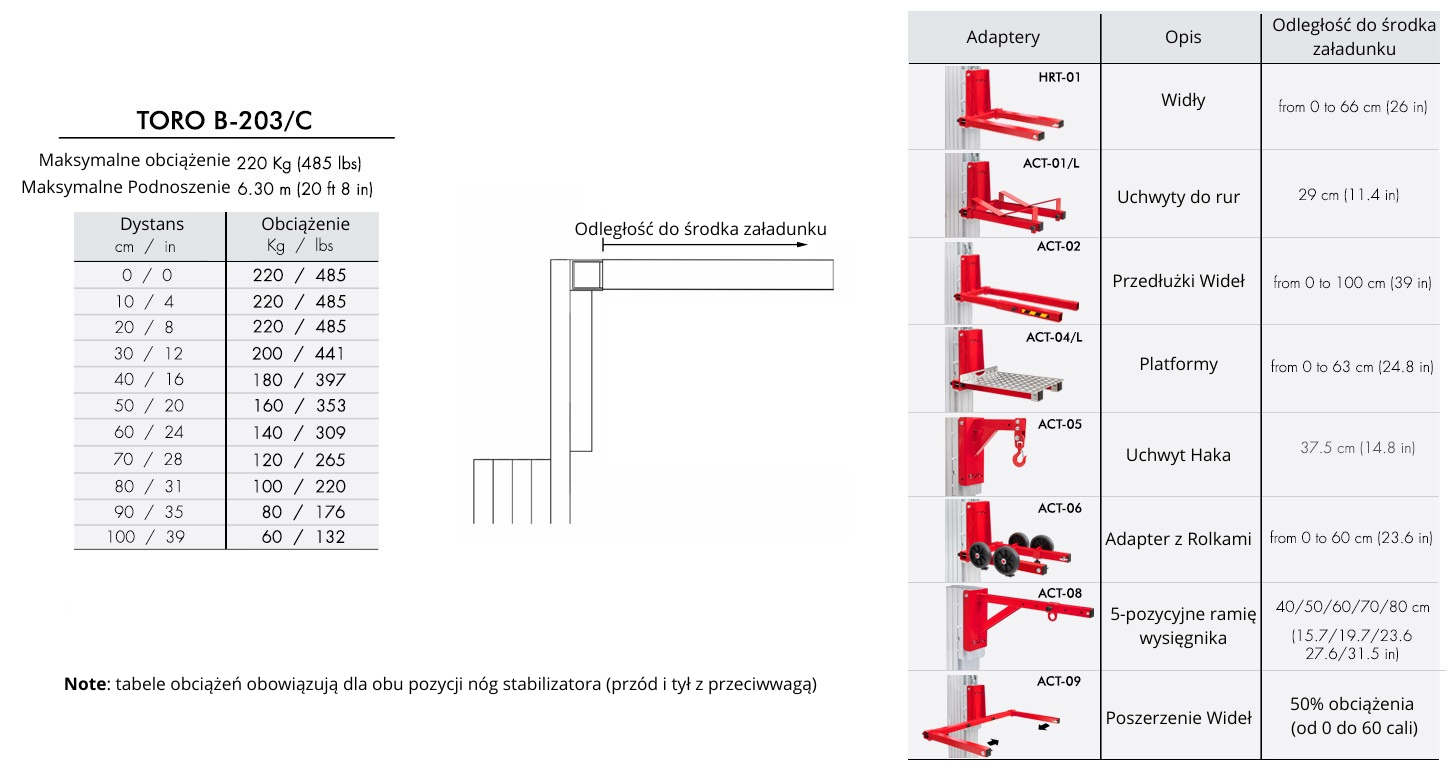 TORO B-203/C

Maksymalne obciążenie 220 Kg (485 lbs)
Maksymalne Podnoszenie 6.30 m (20 ft 8 in)

| Dystans cm / in | Obciążenie Kg / lbs |
|---|---|
| 0 / 0 | 220 / 485 |
| 10 / 4 | 220 / 485 |
| 20 / 8 | 220 / 485 |
| 30 / 12 | 200 / 441 |
| 40 / 16 | 180 / 397 |
| 50 / 20 | 160 / 353 |
| 60 / 24 | 140 / 309 |
| 70 / 28 | 120 / 265 |
| 80 / 31 | 100 / 220 |
| 90 / 35 | 80 / 176 |
| 100 / 39 | 60 / 132 |

Odległość do środka załadunku

**Note**: tabele obciążeń obowiązują dla obu pozycji nóg stabilizatora (przód i tył z przeciwwagą)

| Adaptery | Opis | Odległość do środka załadunku |
|---|---|---|
| HRT-01 | Widły | from 0 to 66 cm (26 in) |
| ACT-01/L | Uchwyty do rur | 29 cm (11.4 in) |
| ACT-02 | Przedłużki Wideł | from 0 to 100 cm (39 in) |
| ACT-04/L | Platformy | from 0 to 63 cm (24.8 in) |
| ACT-05 | Uchwyt Haka | 37.5 cm (14.8 in) |
| ACT-06 | Adapter z Rolkami | from 0 to 60 cm (23.6 in) |
| ACT-08 | 5-pozycyjne ramię wysięgnika | 40/50/60/70/80 cm (15.7/19.7/23.6 27.6/31.5 in) |
| ACT-09 | Poszerzenie Wideł | 50% obciążenia (od 0 do 60 cali) |