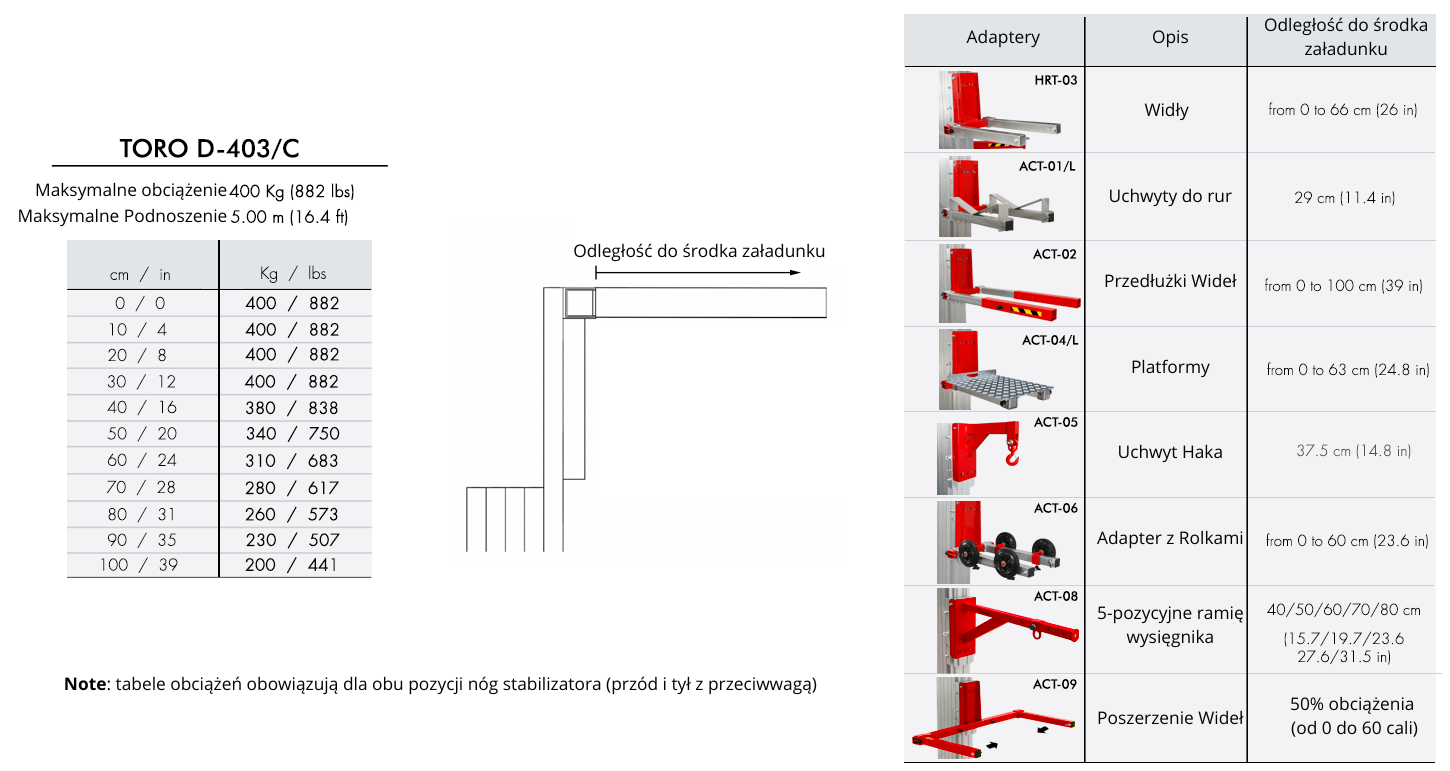 TORO D-403/C

Maksymalne obciążenie 400 Kg (882 lbs)
Maksymalne Podnoszenie 5.00 m (16.4 ft)

| cm / in | Kg / lbs |
|---|---|
| 0 / 0 | 400 / 882 |
| 10 / 4 | 400 / 882 |
| 20 / 8 | 400 / 882 |
| 30 / 12 | 400 / 882 |
| 40 / 16 | 380 / 838 |
| 50 / 20 | 340 / 750 |
| 60 / 24 | 310 / 683 |
| 70 / 28 | 280 / 617 |
| 80 / 31 | 260 / 573 |
| 90 / 35 | 230 / 507 |
| 100 / 39 | 200 / 441 |

Odległość do środka załadunku

**Note**: tabele obciążeń obowiązują dla obu pozycji nóg stabilizatora (przód i tył z przeciwwagą)

| Adaptery | Opis | Odległość do środka załadunku |
|---|---|---|
| HRT-03 | Widły | from 0 to 66 cm (26 in) |
| ACT-01/L | Uchwyty do rur | 29 cm (11.4 in) |
| ACT-02 | Przedłużki Wideł | from 0 to 100 cm (39 in) |
| ACT-04/L | Platformy | from 0 to 63 cm (24.8 in) |
| ACT-05 | Uchwyt Haka | 37.5 cm (14.8 in) |
| ACT-06 | Adapter z Rolkami | from 0 to 60 cm (23.6 in) |
| ACT-08 | 5-pozycyjne ramię wysięgnika | 40/50/60/70/80 cm (15.7/19.7/23.6 27.6/31.5 in) |
| ACT-09 | Poszerzenie Wideł | 50% obciążenia (od 0 do 60 cali) |