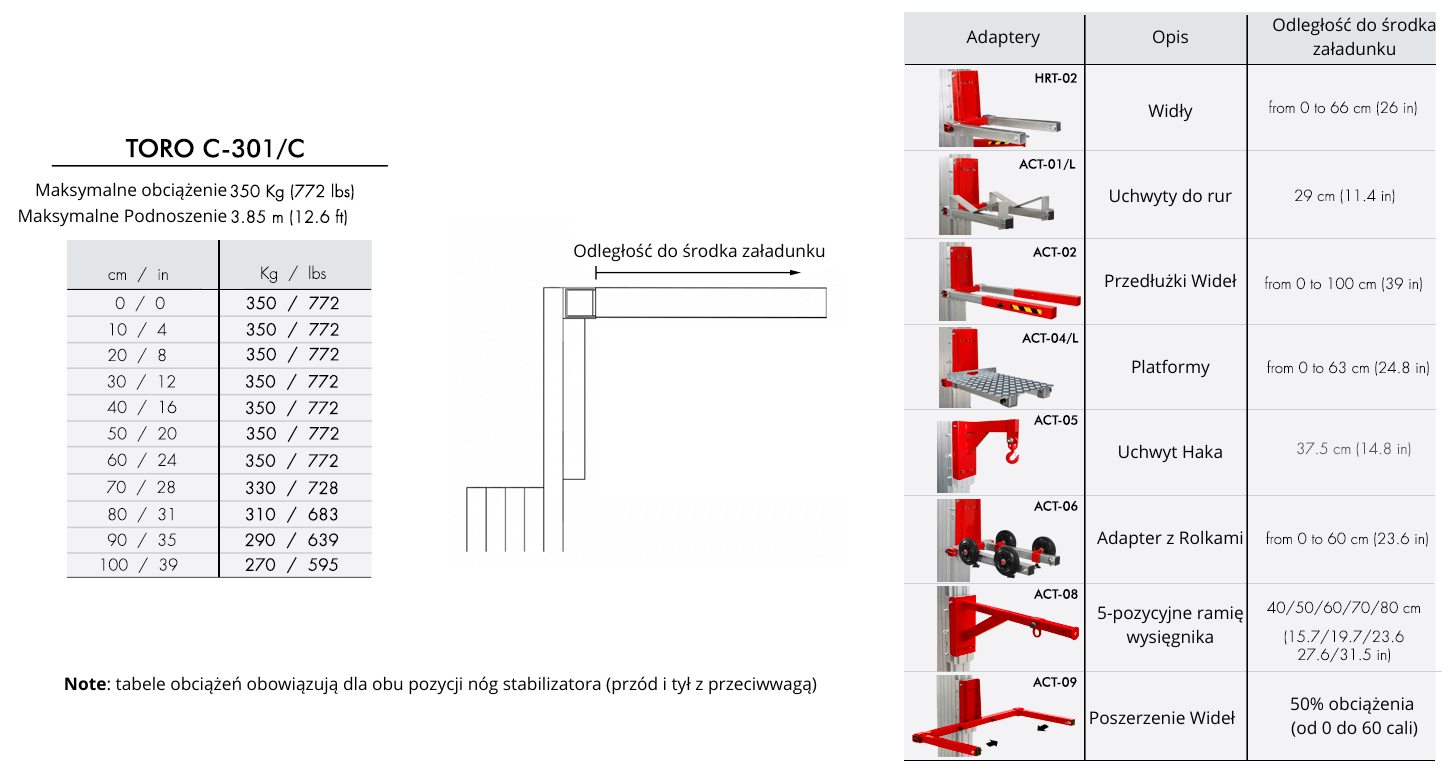 TORO C-301/C

Maksymalne obciążenie 350 Kg (772 lbs)
Maksymalne Podnoszenie 3.85 m (12.6 ft)

| cm / in | Kg / lbs |
|---|---|
| 0 / 0 | 350 / 772 |
| 10 / 4 | 350 / 772 |
| 20 / 8 | 350 / 772 |
| 30 / 12 | 350 / 772 |
| 40 / 16 | 350 / 772 |
| 50 / 20 | 350 / 772 |
| 60 / 24 | 350 / 772 |
| 70 / 28 | 330 / 728 |
| 80 / 31 | 310 / 683 |
| 90 / 35 | 290 / 639 |
| 100 / 39 | 270 / 595 |

Odległość do środka załadunku

**Note**: tabele obciążeń obowiązują dla obu pozycji nóg stabilizatora (przód i tył z przeciwwagą)

| Adaptery | Opis | Odległość do środka załadunku |
|---|---|---|
| HRT-02 | Widły | from 0 to 66 cm (26 in) |
| ACT-01/L | Uchwyty do rur | 29 cm (11.4 in) |
| ACT-02 | Przedłużki Wideł | from 0 to 100 cm (39 in) |
| ACT-04/L | Platformy | from 0 to 63 cm (24.8 in) |
| ACT-05 | Uchwyt Haka | 37.5 cm (14.8 in) |
| ACT-06 | Adapter z Rolkami | from 0 to 60 cm (23.6 in) |
| ACT-08 | 5-pozycyjne ramię wysięgnika | 40/50/60/70/80 cm (15.7/19.7/23.6 27.6/31.5 in) |
| ACT-09 | Poszerzenie Wideł | 50% obciążenia (od 0 do 60 cali) |