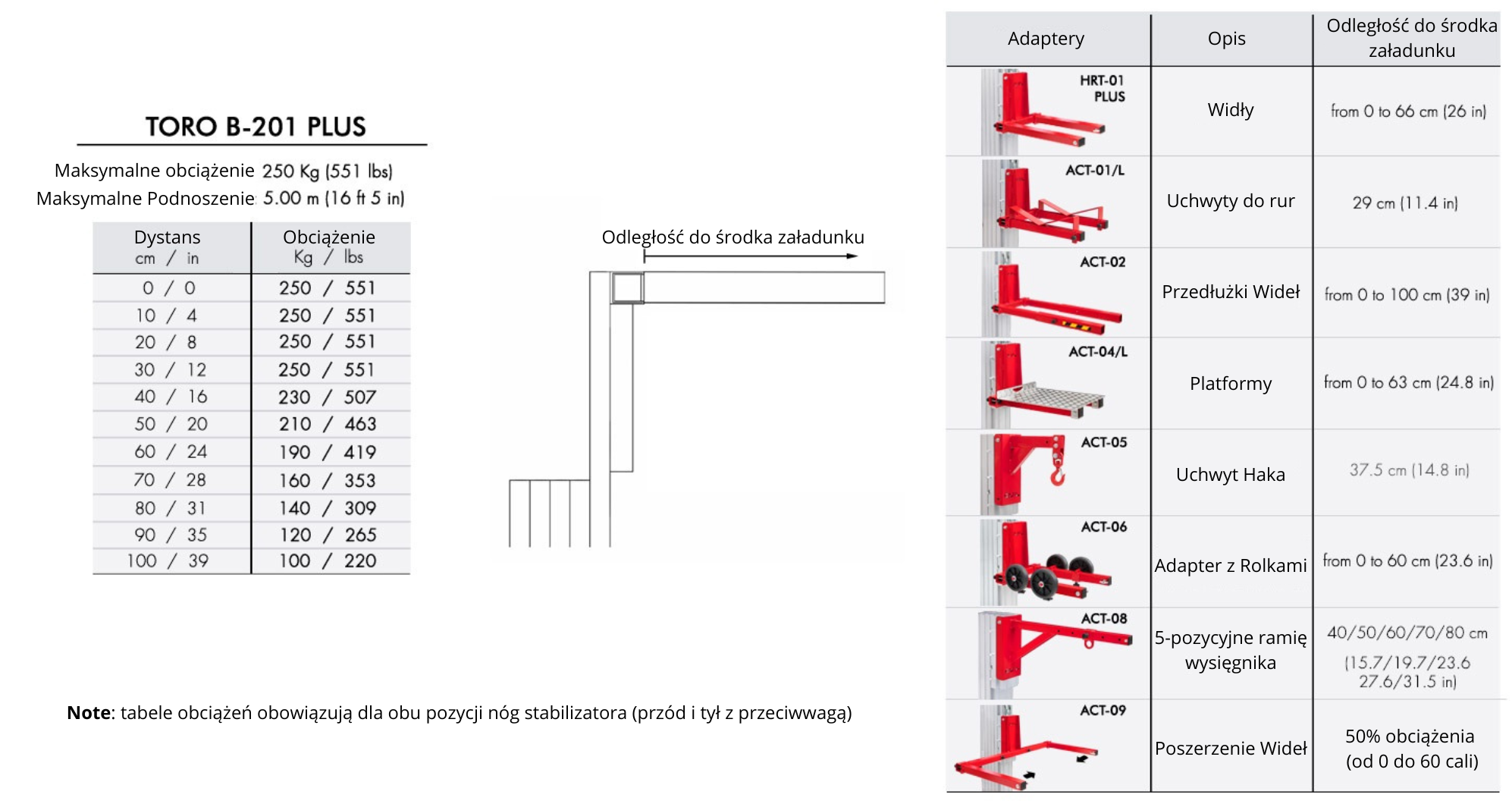 TORO B-201 PLUS

Maksymalne obciążenie 250 Kg (551 lbs)
Maksymalne Podnoszenie: 5.00 m (16 ft 5 in)

| Dystans cm / in | Obciążenie Kg / lbs |
|---|---|
| 0 / 0 | 250 / 551 |
| 10 / 4 | 250 / 551 |
| 20 / 8 | 250 / 551 |
| 30 / 12 | 250 / 551 |
| 40 / 16 | 230 / 507 |
| 50 / 20 | 210 / 463 |
| 60 / 24 | 190 / 419 |
| 70 / 28 | 160 / 353 |
| 80 / 31 | 140 / 309 |
| 90 / 35 | 120 / 265 |
| 100 / 39 | 100 / 220 |

Odległość do środka załadunku

**Note**: tabele obciążeń obowiązują dla obu pozycji nóg stabilizatora (przód i tył z przeciwwagą)

| Adaptery | Opis | Odległość do środka załadunku |
|---|---|---|
| HRT-01 PLUS | Widły | from 0 to 66 cm (26 in) |
| ACT-01/L | Uchwyty do rur | 29 cm (11.4 in) |
| ACT-02 | Przedłużki Wideł | from 0 to 100 cm (39 in) |
| ACT-04/L | Platformy | from 0 to 63 cm (24.8 in) |
| ACT-05 | Uchwyt Haka | 37.5 cm (14.8 in) |
| ACT-06 | Adapter z Rolkami | from 0 to 60 cm (23.6 in) |
| ACT-08 | 5-pozycyjne ramię wysięgnika | 40/50/60/70/80 cm (15.7/19.7/23.6 27.6/31.5 in) |
| ACT-09 | Poszerzenie Wideł | 50% obciążenia (od 0 do 60 cali) |