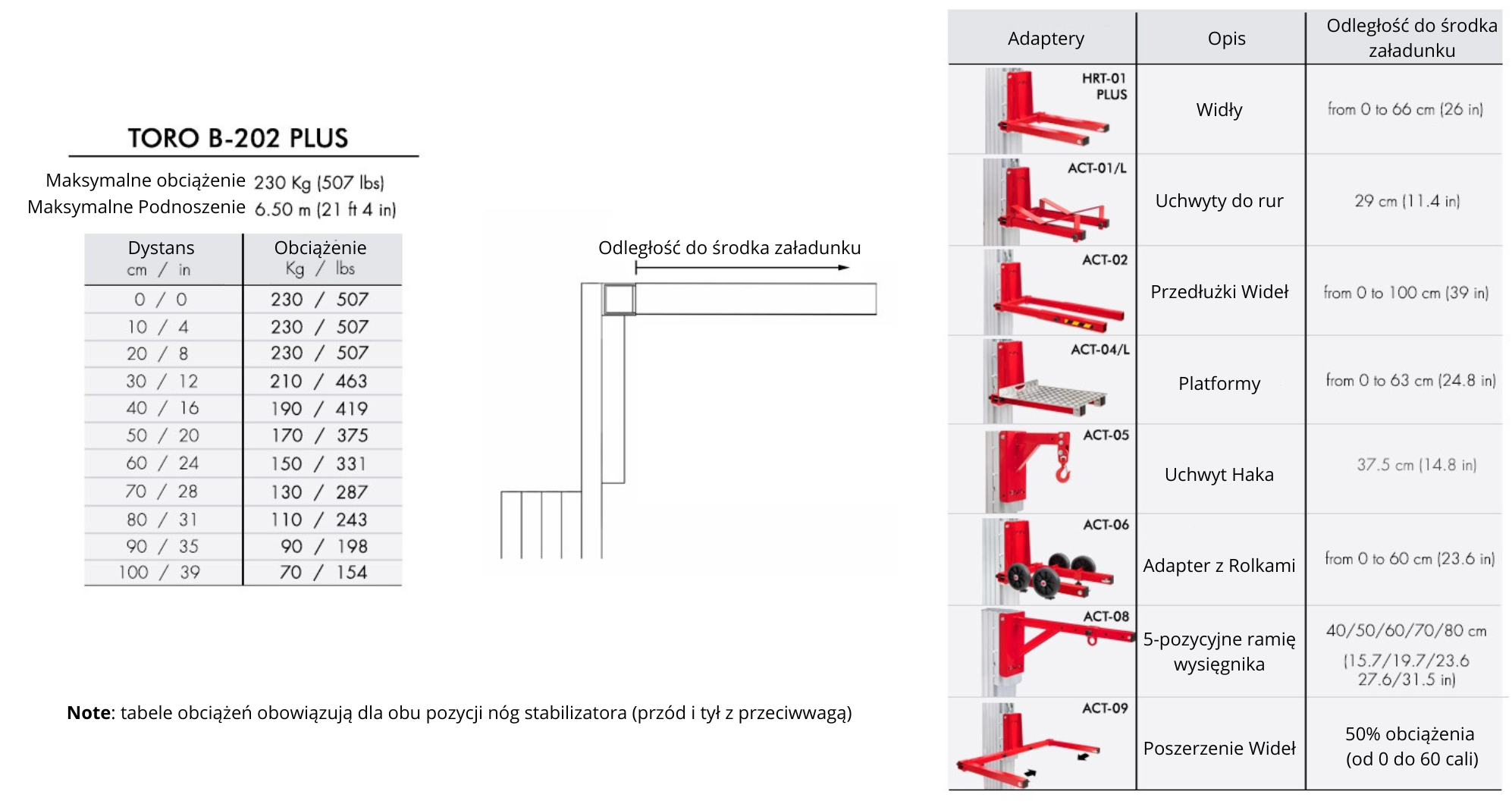 TORO B-202 PLUS

Maksymalne obciążenie 230 Kg (507 lbs)
Maksymalne Podnoszenie 6.50 m (21 ft 4 in)

| Dystans cm / in | Obciążenie Kg / lbs |
|---|---|
| 0 / 0 | 230 / 507 |
| 10 / 4 | 230 / 507 |
| 20 / 8 | 230 / 507 |
| 30 / 12 | 210 / 463 |
| 40 / 16 | 190 / 419 |
| 50 / 20 | 170 / 375 |
| 60 / 24 | 150 / 331 |
| 70 / 28 | 130 / 287 |
| 80 / 31 | 110 / 243 |
| 90 / 35 | 90 / 198 |
| 100 / 39 | 70 / 154 |

Odległość do środka załadunku

**Note**: tabele obciążeń obowiązują dla obu pozycji nóg stabilizatora (przód i tył z przeciwwagą)

| Adaptery | Opis | Odległość do środka załadunku |
|---|---|---|
| HRT-01 PLUS | Widły | from 0 to 66 cm (26 in) |
| ACT-01/L | Uchwyty do rur | 29 cm (11.4 in) |
| ACT-02 | Przedłużki Wideł | from 0 to 100 cm (39 in) |
| ACT-04/L | Platformy | from 0 to 63 cm (24.8 in) |
| ACT-05 | Uchwyt Haka | 37.5 cm (14.8 in) |
| ACT-06 | Adapter z Rolkami | from 0 to 60 cm (23.6 in) |
| ACT-08 | 5-pozycyjne ramię wysięgnika | 40/50/60/70/80 cm (15.7/19.7/23.6 27.6/31.5 in) |
| ACT-09 | Poszerzenie Wideł | 50% obciążenia (od 0 do 60 cali) |