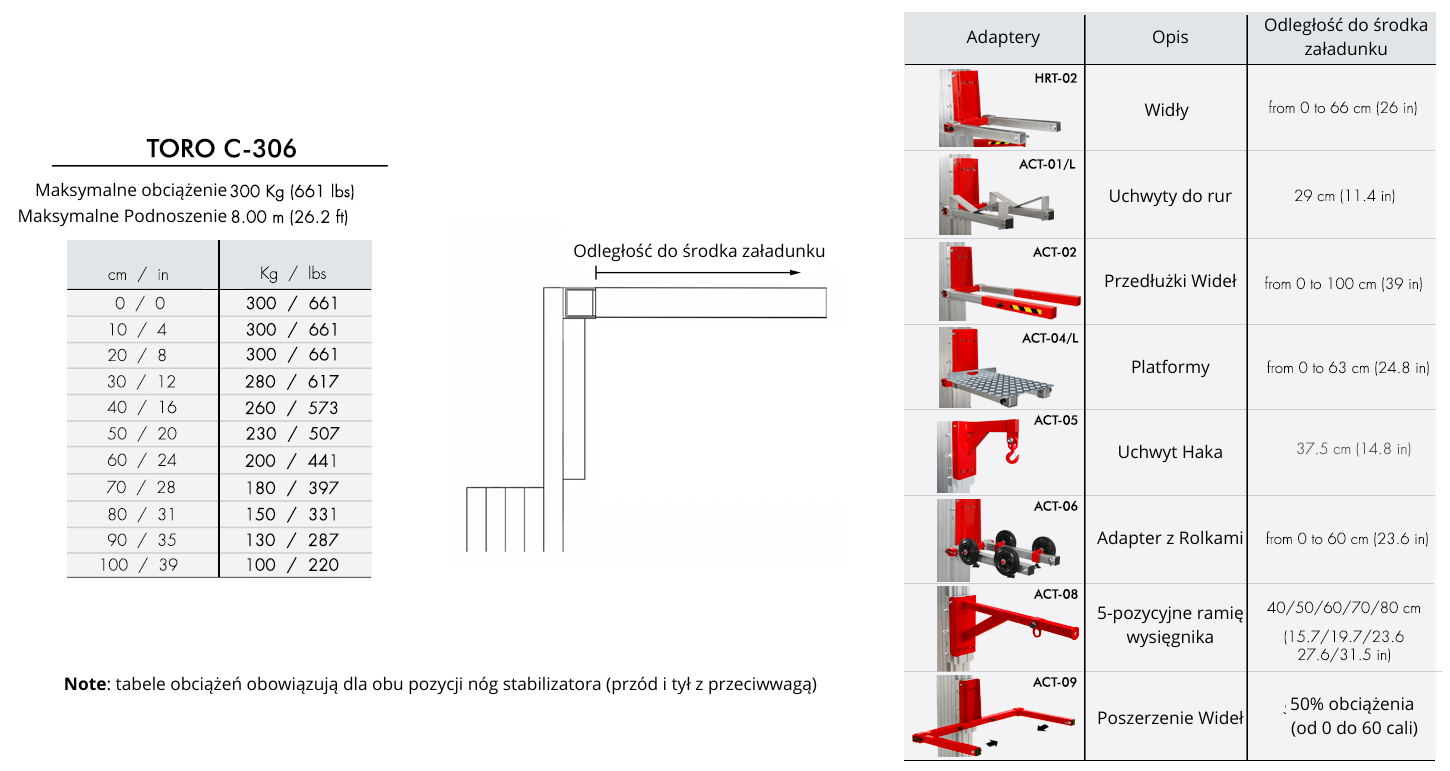 TORO C-306

Maksymalne obciążenie 300 Kg (661 lbs)
Maksymalne Podnoszenie 8.00 m (26.2 ft)

| cm / in | Kg / lbs |
|---|---|
| 0 / 0 | 300 / 661 |
| 10 / 4 | 300 / 661 |
| 20 / 8 | 300 / 661 |
| 30 / 12 | 280 / 617 |
| 40 / 16 | 260 / 573 |
| 50 / 20 | 230 / 507 |
| 60 / 24 | 200 / 441 |
| 70 / 28 | 180 / 397 |
| 80 / 31 | 150 / 331 |
| 90 / 35 | 130 / 287 |
| 100 / 39 | 100 / 220 |

Odległość do środka załadunku

**Note**: tabele obciążeń obowiązują dla obu pozycji nóg stabilizatora (przód i tył z przeciwwagą)

| Adaptery | Opis | Odległość do środka załadunku |
|---|---|---|
| HRT-02 | Widły | from 0 to 66 cm (26 in) |
| ACT-01/L | Uchwyty do rur | 29 cm (11.4 in) |
| ACT-02 | Przedłużki Wideł | from 0 to 100 cm (39 in) |
| ACT-04/L | Platformy | from 0 to 63 cm (24.8 in) |
| ACT-05 | Uchwyt Haka | 37.5 cm (14.8 in) |
| ACT-06 | Adapter z Rolkami | from 0 to 60 cm (23.6 in) |
| ACT-08 | 5-pozycyjne ramię wysięgnika | 40/50/60/70/80 cm (15.7/19.7/23.6 27.6/31.5 in) |
| ACT-09 | Poszerzenie Wideł | 50% obciążenia (od 0 do 60 cali) |